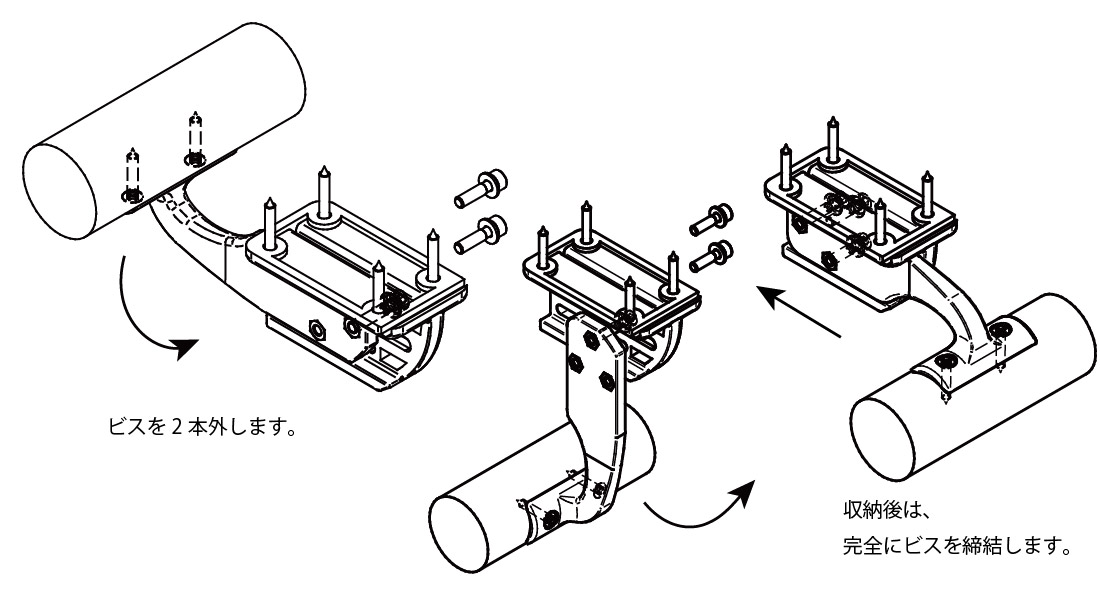 ビスを 2 本外します。

収納後は、
完全にビスを締結します。